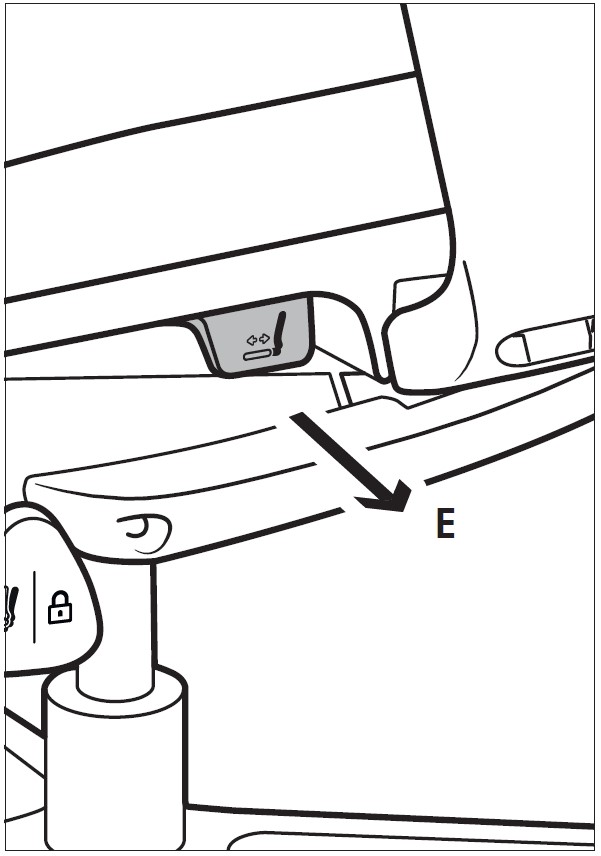 E